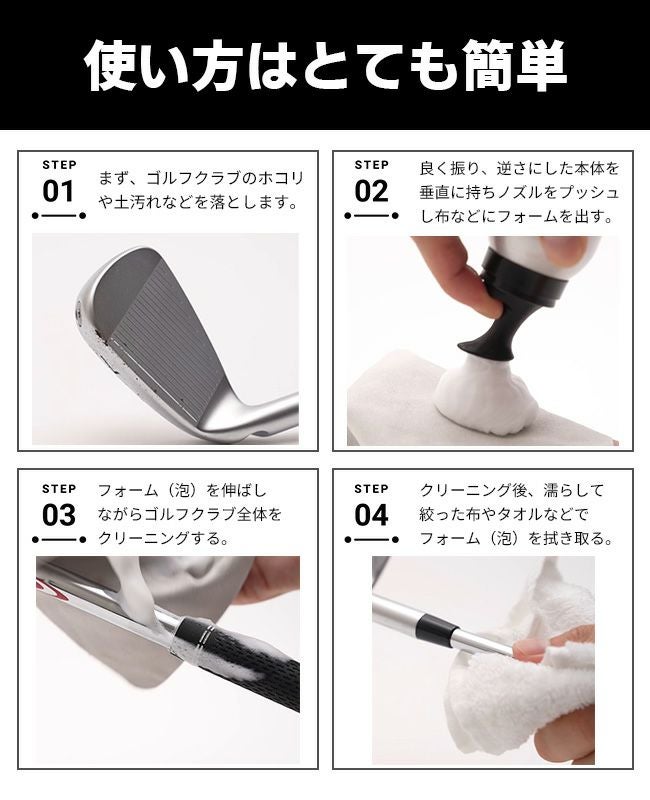 使い方はとても簡単

STEP
01
まず、ゴルフクラブのホコリや土汚れなどを落とします。

STEP
02
良く振り、逆さにした本体を垂直に持ちノズルをプッシュし布などにフォームを出す。

STEP
03
フォーム（泡）を伸ばしながらゴルフクラブ全体をクリーニングする。

STEP
04
クリーニング後、濡らして絞った布やタオルなどでフォーム（泡）を拭き取る。