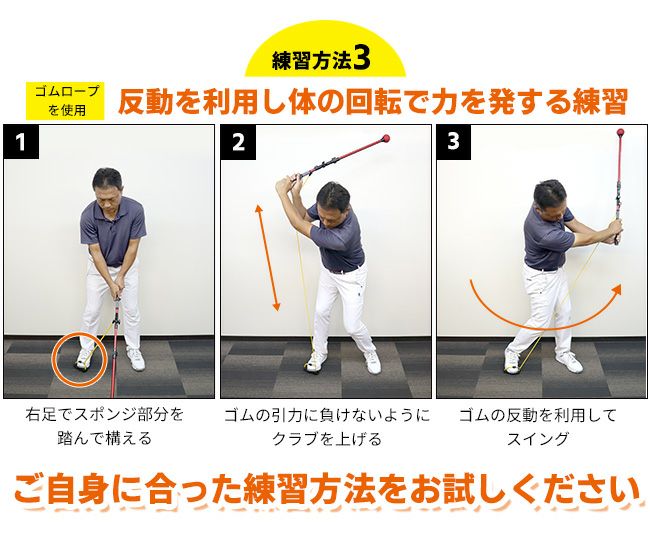 練習方法3

ゴムロープを使用

反動を利用し体の回転で力を発する練習

1

右足でスポンジ部分を踏んで構える

2

ゴムの引力に負けないようにクラブを上げる

3

ゴムの反動を利用してスイング

ご自身に合った練習方法をお試しください