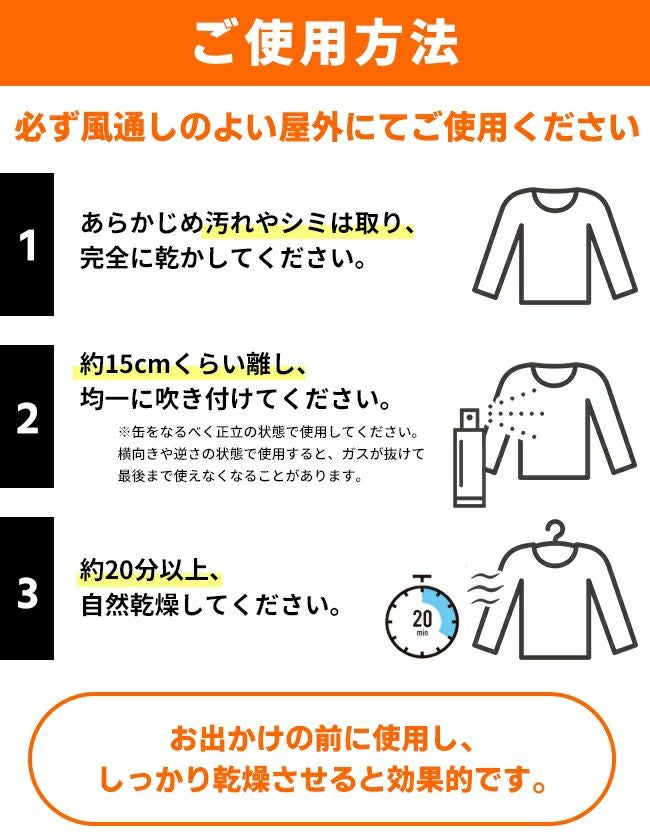 ご使用方法

必ず風通しのよい屋外にてご使用ください

1

あらかじめ汚れやシミは取り、完全に乾かしてください。

2

約15cmくらい離し、均一に吹き付けてください。

※缶をなるべく正立の状態で使用してください。横向きや逆さの状態で使用すると、ガスが抜けて最後まで使えなくなることがあります。

3

約20分以上、自然乾燥してください。

20
min

お出かけの前に使用し、しっかり乾燥させると効果的です。