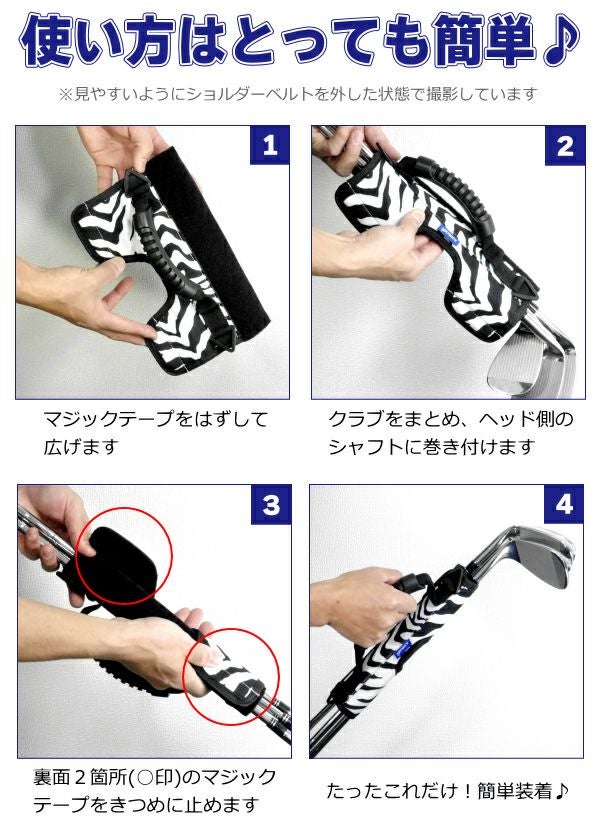 使い方はとっても簡単♪

※見やすいようにショルダーベルトを外した状態で撮影しています

1

マジックテープをはずして広げます

2

クラブをまとめ、ヘッド側のシャフトに巻き付けます

3

裏面２箇所(○印)のマジックテープをきつめに止めます

4

たったこれだけ！簡単装着♪